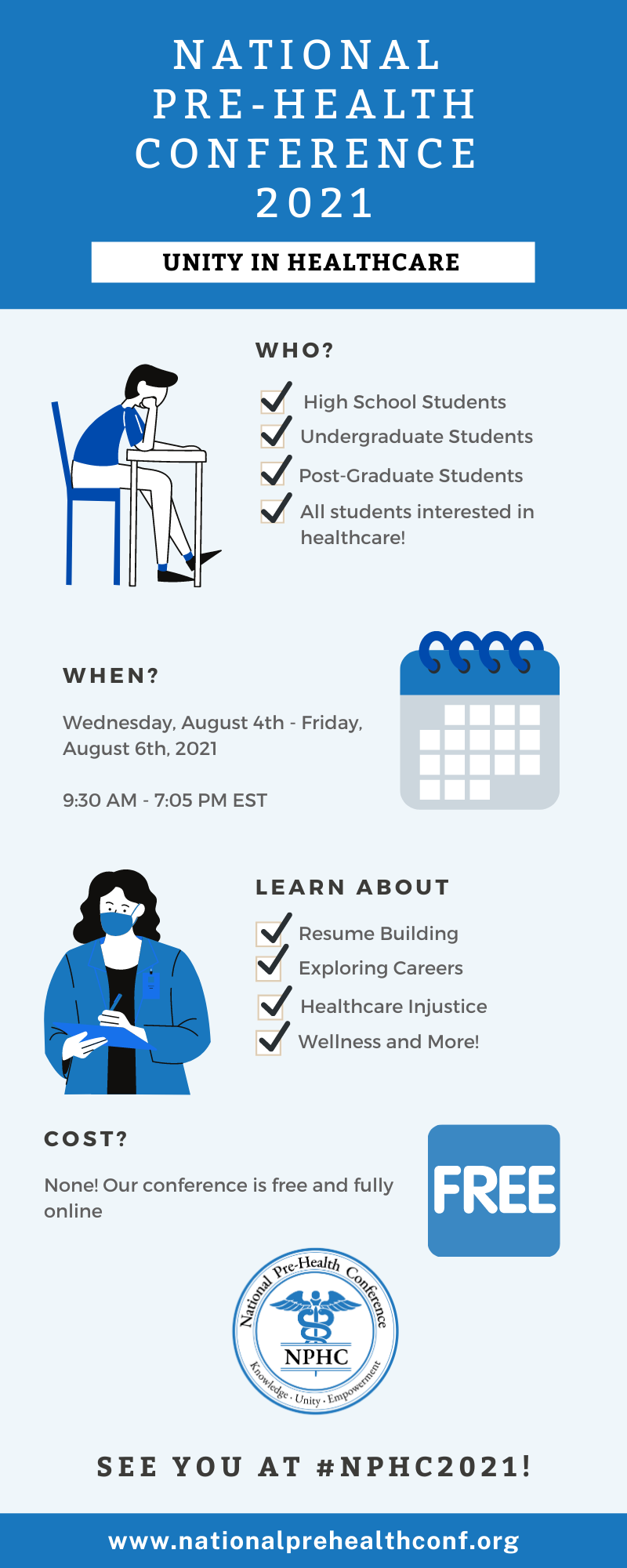 NATIONAL PRE-HEALTH CONFERENCE 2021

UNITY IN HEALTHCARE

WHO?

High School Students
Undergraduate Students
Post-Graduate Students
All students interested in healthcare!

WHEN?

Wednesday, August 4th - Friday, August 6th, 2021

9:30 AM - 7:05 PM EST

LEARN ABOUT

Resume Building
Exploring Careers
Healthcare Injustice
Wellness and More!

COST?

None! Our conference is free and fully online

FREE

National Pre-Health Conference
NPHC
Knowledge · Unity · Empowerment

SEE YOU AT #NPHC2021!

www.nationalprehealthconf.org